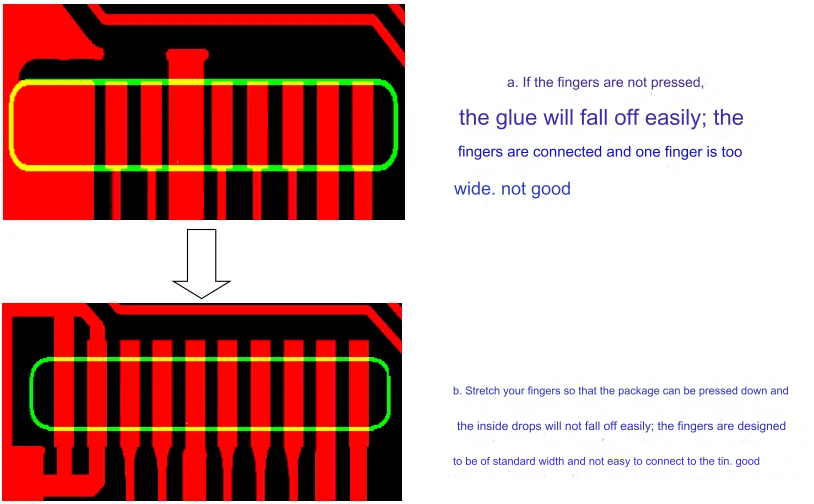 a. If the fingers are not pressed,

the glue will fall off easily; the

fingers are connected and one finger is too

wide. not good

b. Stretch your fingers so that the package can be pressed down and

the inside drops will not fall off easily; the fingers are designed

to be of standard width and not easy to connect to the tin. good